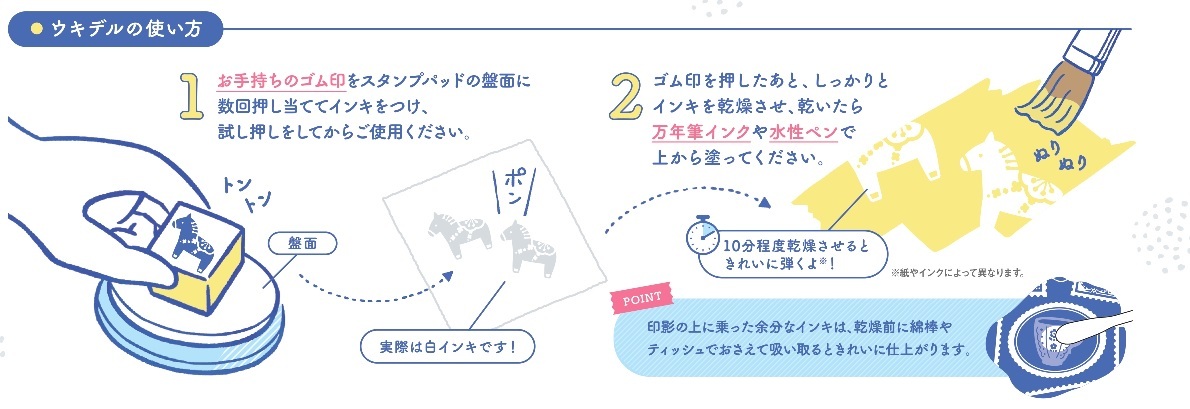 ウキデルの使い方

1 お手持ちのゴム印をスタンプパッドの盤面に数回押し当ててインキをつけ、試し押しをしてからご使用ください。

トントン

盤面

ポン

実際は白インキです！

2 ゴム印を押したあと、しっかりとインキを乾燥させ、乾いたら万年筆インクや水性ペンで上から塗ってください。

ぬりぬり

10分程度乾燥させるときれいに弾くよ※！

※紙やインクによって異なります。

POINT

印影の上に乗った余分なインキは、乾燥前に綿棒やティッシュでおさえて吸い取るときれいに仕上がります。